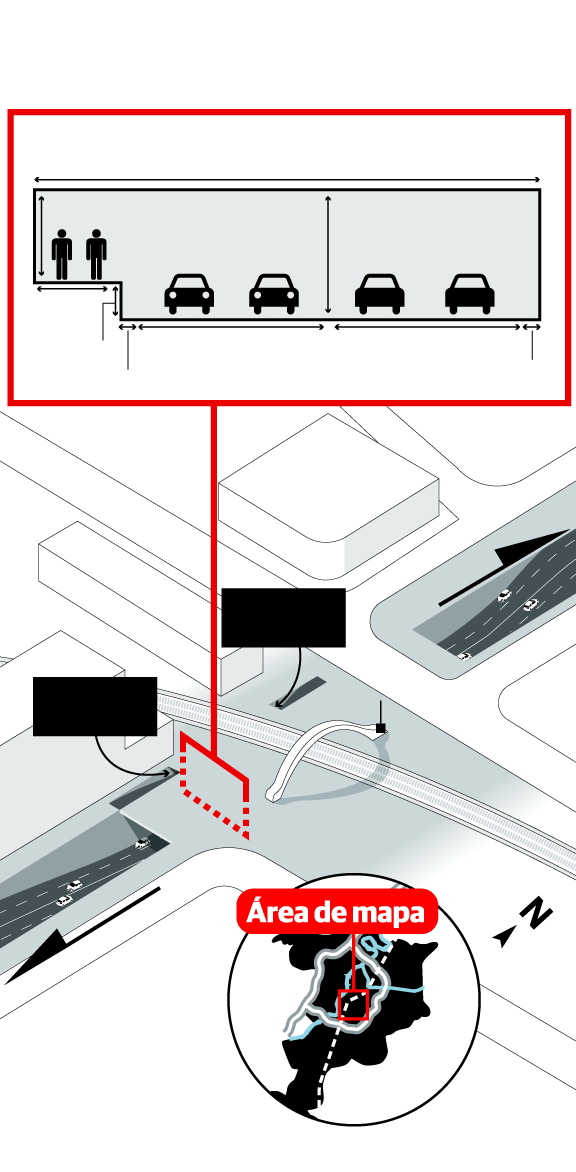 Área de mapa

N